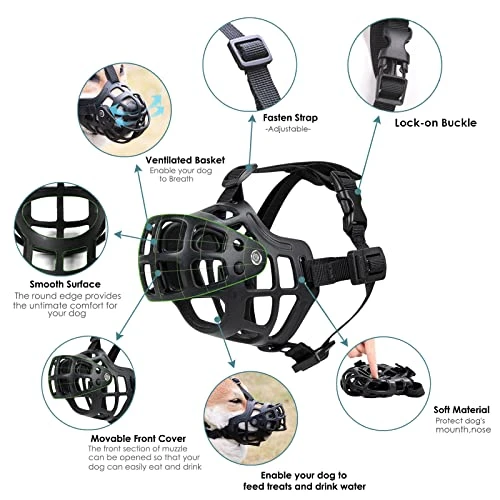 Fasten Strap
-Adjustable-

Lock-on Buckle

Ventilated Basket
Enable your dog to Breath

Smooth Surface
The round edge provides the untimate comfort for your dog

Movable Front Cover
The front section of muzzle can be opened so that your dog can easily eat and drink

Enable your dog to feed treats and drink water

Soft Material
Protect dog's mounth,nose