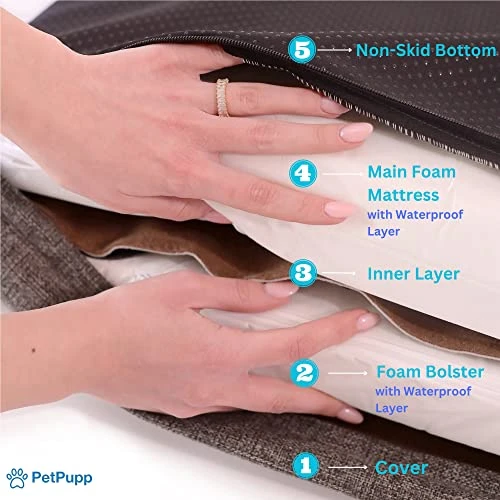 5 Non-Skid Bottom

4 Main Foam Mattress with Waterproof Layer

3 Inner Layer

2 Foam Bolster with Waterproof Layer

1 Cover

PetPupp