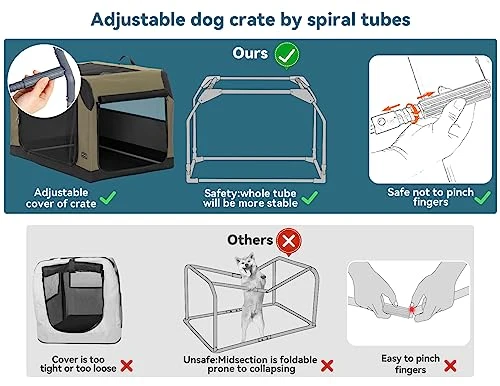 Adjustable dog crate by spiral tubes

Ours

Adjustable cover of crate

Safety:whole tube will be more stable

Safe not to pinch fingers

Others

Cover is too tight or too loose

Unsafe:Midsection is foldable prone to collapsing

Easy to pinch fingers