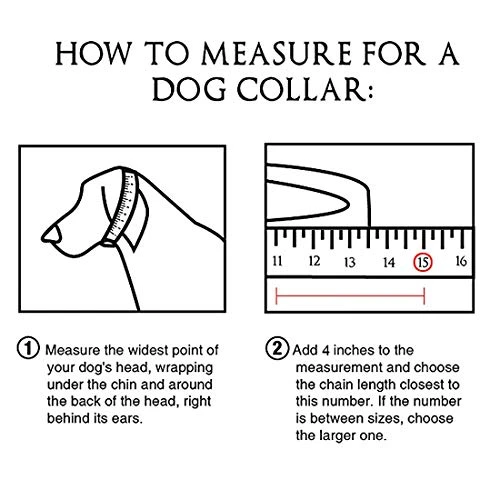 HOW TO MEASURE FOR A DOG COLLAR:

11 12 13 14 15 16

1 Measure the widest point of your dog's head, wrapping under the chin and around the back of the head, right behind its ears.

2 Add 4 inches to the measurement and choose the chain length closest to this number. If the number is between sizes, choose the larger one.