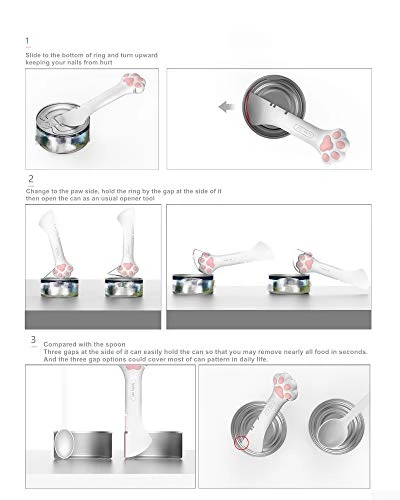 1

Slide to the bottom of ring and turn upward keeping your nails from hurt

2

Change to the paw side, hold the ring by the gap at the side of it then open the can as an usual opener tool

3

Compared with the spoon
Three gaps at the side of it can easily hold the can so that you may remove nearly all food in seconds.
And the three gap options could cover most of can pattern in daily life.