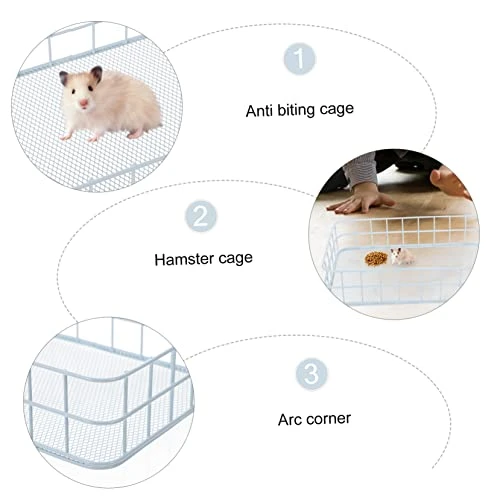 1

Anti biting cage

2

Hamster cage

3

Arc corner